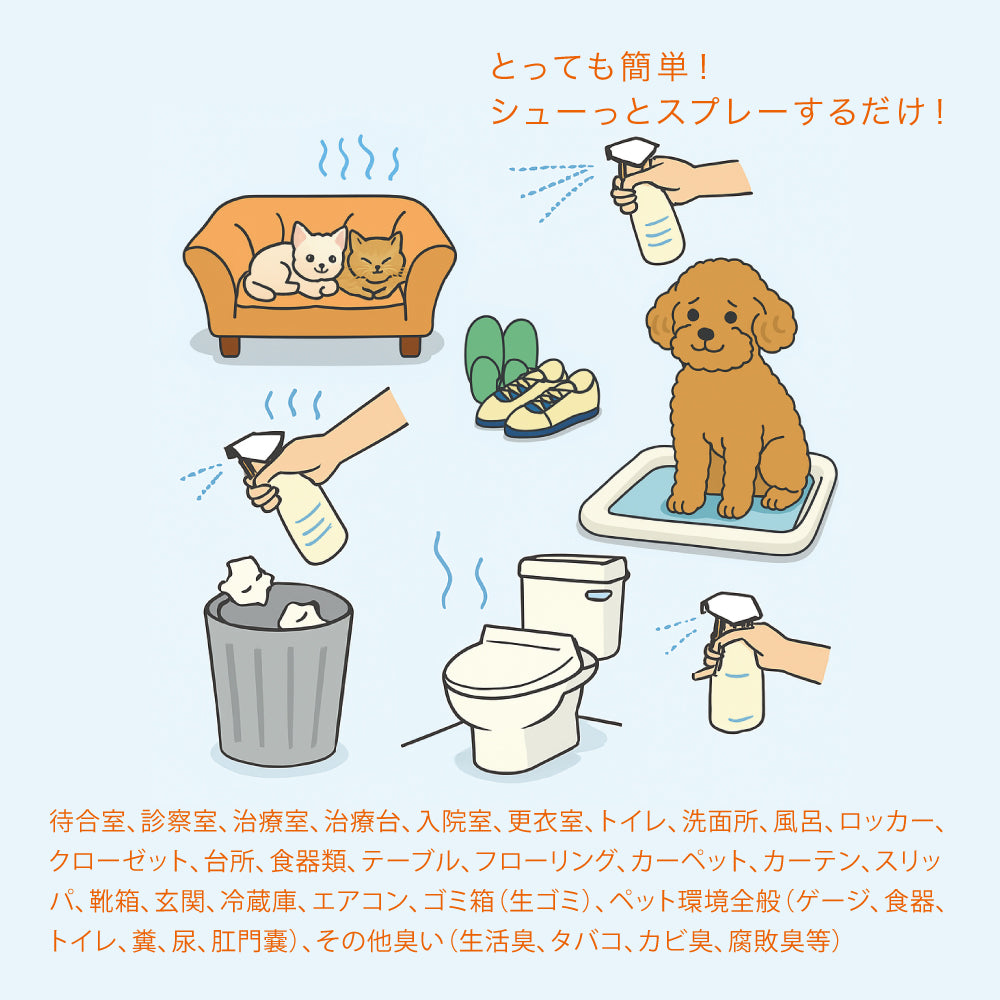 とっても簡単！
シューっとスプレーするだけ！

待合室、診察室、治療室、治療台、入院室、更衣室、トイレ、洗面所、風呂、ロッカー、クローゼット、台所、食器類、テーブル、フローリング、カーペット、カーテン、スリッパ、靴箱、玄関、冷蔵庫、エアコン、ゴミ箱（生ゴミ）、ペット環境全般（ゲージ、食器、トイレ、糞、尿、肛門嚢）、その他臭い（生活臭、タバコ、カビ臭、腐敗臭等）