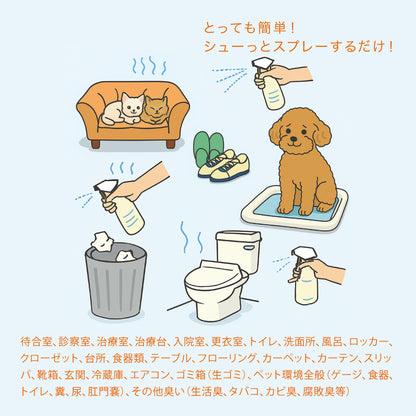 とっても簡単！
シューっとスプレーするだけ！

待合室、診察室、治療室、治療台、入院室、更衣室、トイレ、洗面所、風呂、ロッカー、クローゼット、台所、食器類、テーブル、フローリング、カーペット、カーテン、スリッパ、靴箱、玄関、冷蔵庫、エアコン、ゴミ箱（生ゴミ）、ペット環境全般（ゲージ、食器、トイレ、糞、尿、肛門嚢）、その他臭い（生活臭、タバコ、カビ臭、腐敗臭等）